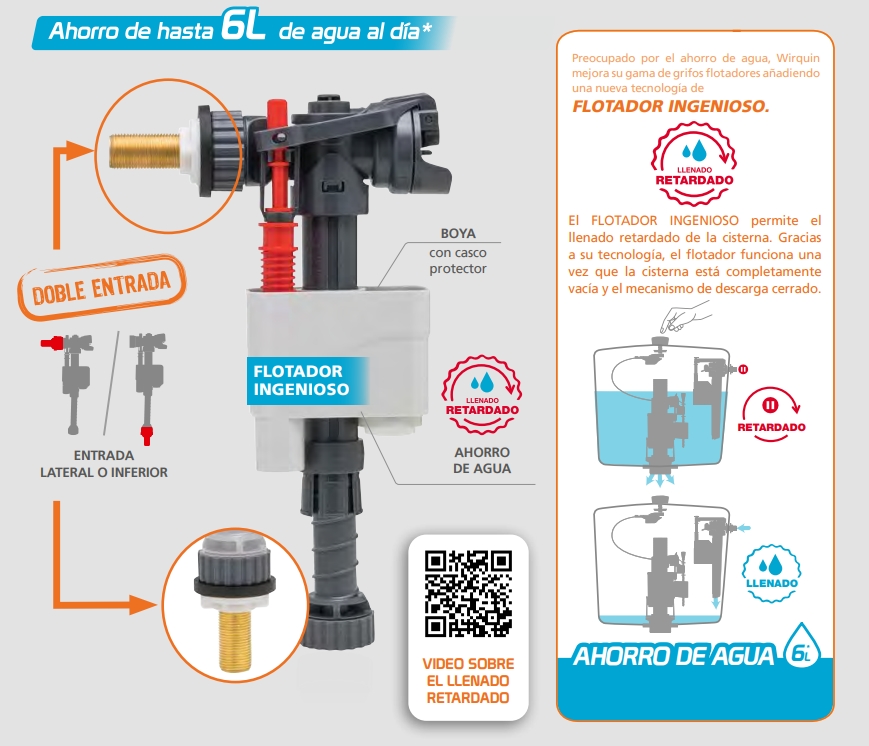 Ahorro de hasta 6L de agua al día*

DOBLE ENTRADA

ENTRADA LATERAL O INFERIOR

BOYA con casco protector

FLOTADOR INGENIOSO

LLENADO RETARDADO

AHORRO DE AGUA

VIDEO SOBRE EL LLENADO RETARDADO

Preocupado por el ahorro de agua, Wirquin mejora su gama de grifos flotadores añadiendo una nueva tecnología de

FLOTADOR INGENIOSO.

LLENADO RETARDADO

El FLOTADOR INGENIOSO permite el llenado retardado de la cisterna. Gracias a su tecnología, el flotador funciona una vez que la cisterna está completamente vacía y el mecanismo de descarga cerrado.

RETARDADO

LLENADO

AHORRO DE AGUA 6L